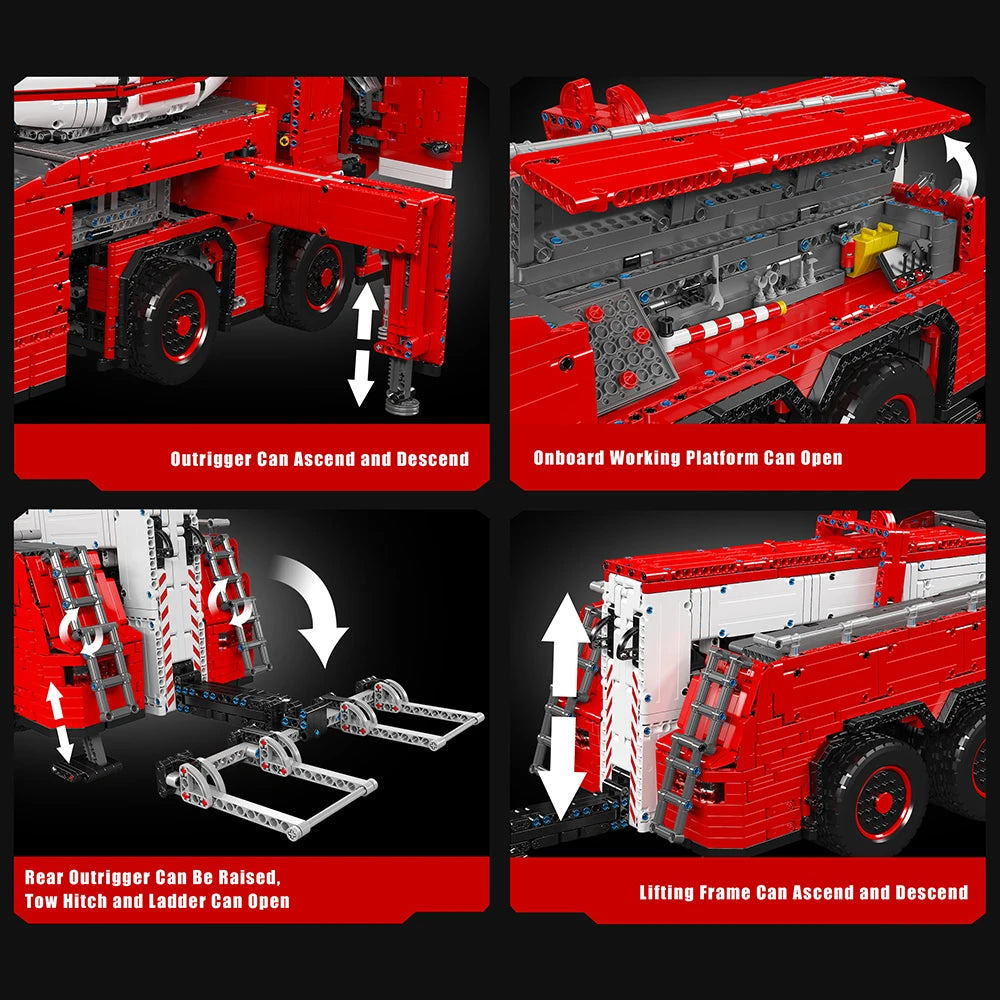 Outrigger Can Ascend and Descend

Onboard Working Platform Can Open

Rear Outrigger Can Be Raised, Tow Hitch and Ladder Can Open

Lifting Frame Can Ascend and Descend