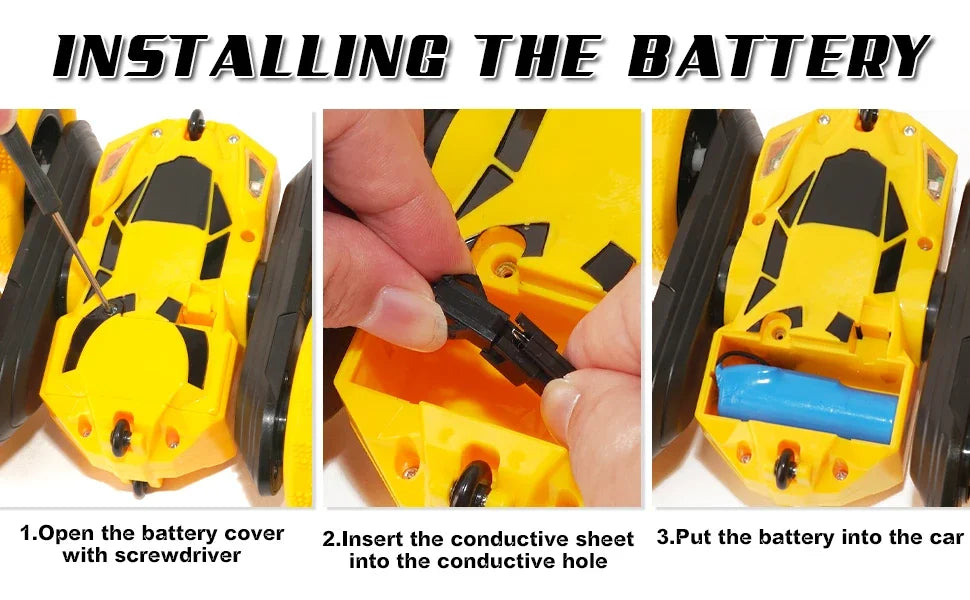 INSTALLING THE BATTERY

1.Open the battery cover with screwdriver

2.Insert the conductive sheet into the conductive hole

3.Put the battery into the car