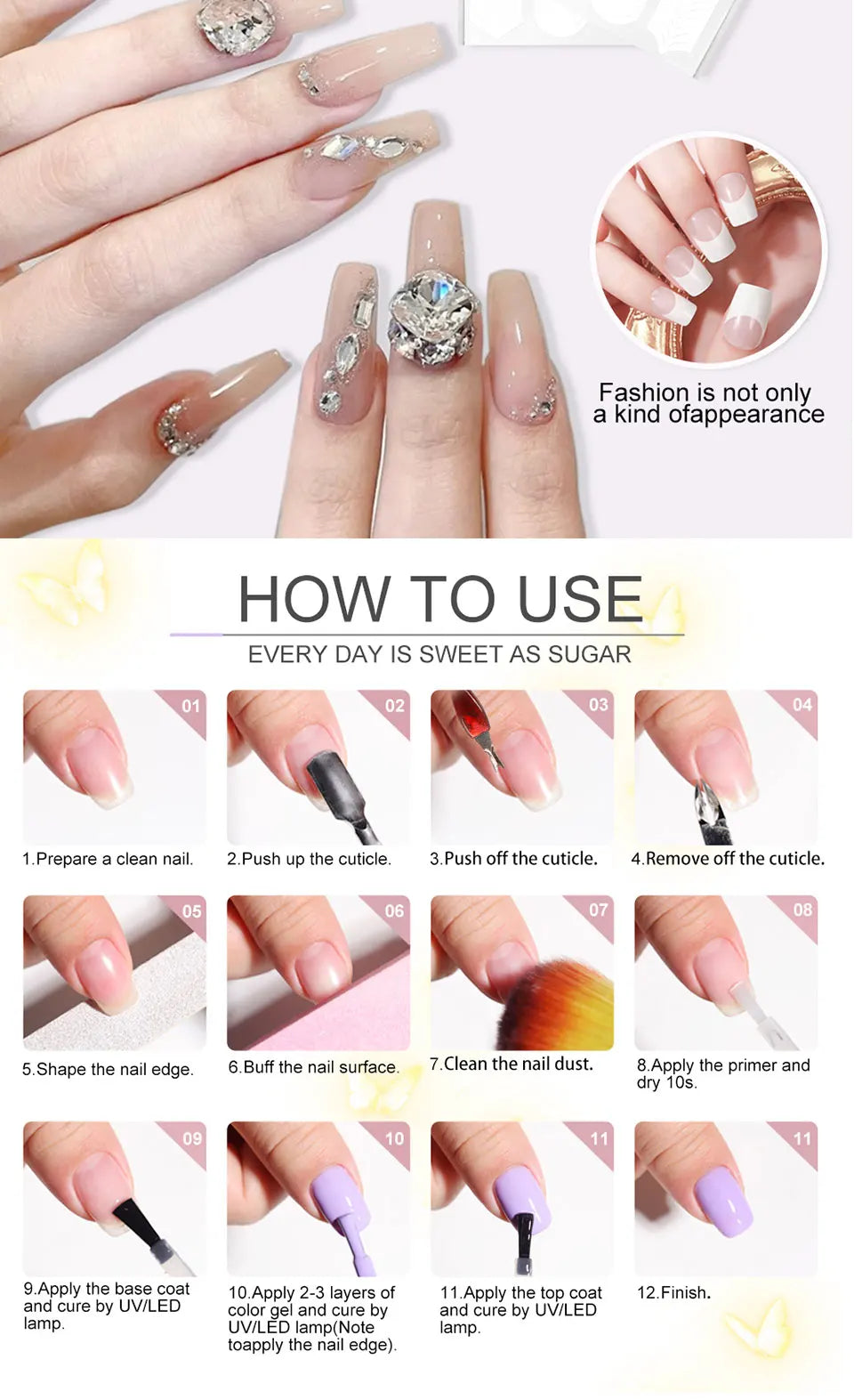 Fashion is not only a kind ofappearance

HOW TO USE

EVERY DAY IS SWEET AS SUGAR

01

1.Prepare a clean nail.

02

2.Push up the cuticle.

03

3.Push off the cuticle.

04

4.Remove off the cuticle.

05

5.Shape the nail edge.

06

6.Buff the nail surface.

07

7.Clean the nail dust.

08

8.Apply the primer and dry 10s.

09

9.Apply the base coat and cure by UV/LED lamp.

10

10.Apply 2-3 layers of color gel and cure by UV/LED lamp(Note toapply the nail edge).

11

11.Apply the top coat and cure by UV/LED lamp.

11

12.Finish.