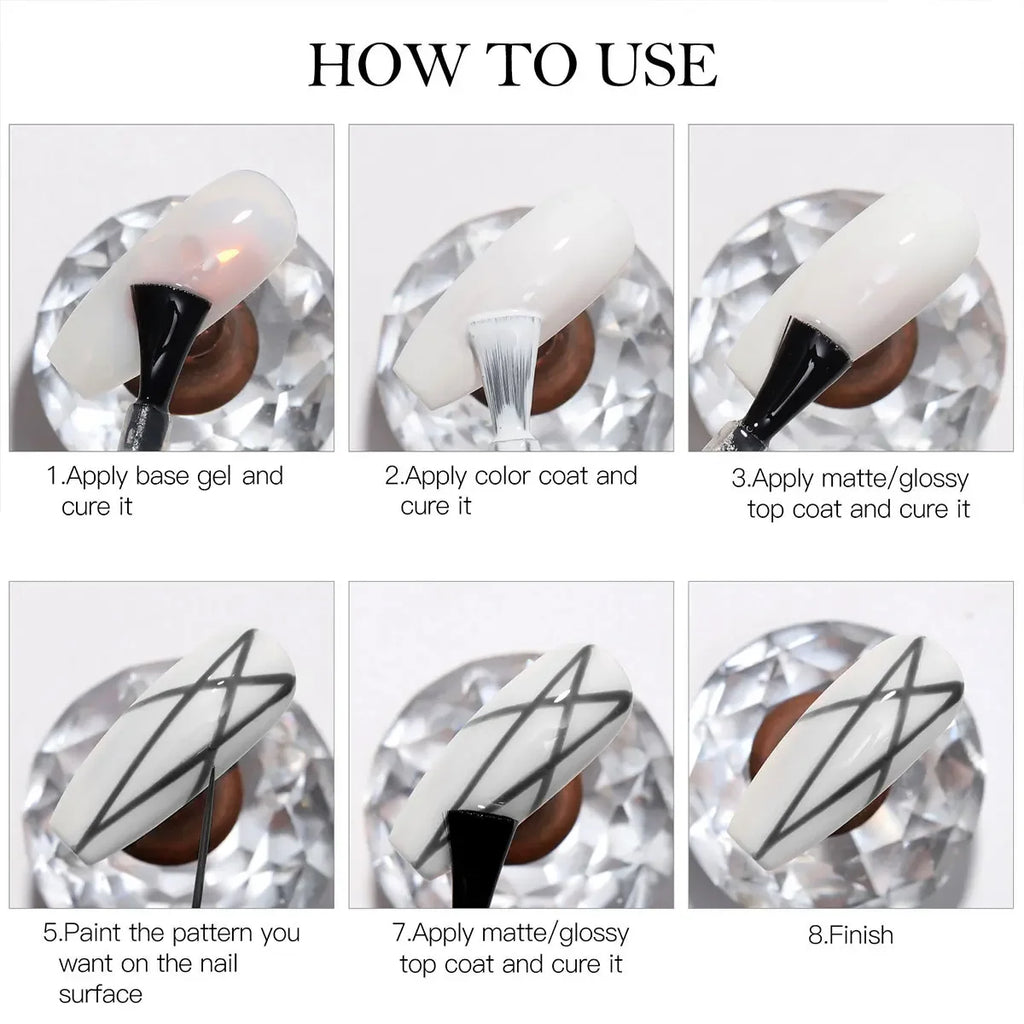 HOW TO USE

1.Apply base gel and cure it

2.Apply color coat and cure it

3.Apply matte/glossy top coat and cure it

5.Paint the pattern you want on the nail surface

7.Apply matte/glossy top coat and cure it

8.Finish