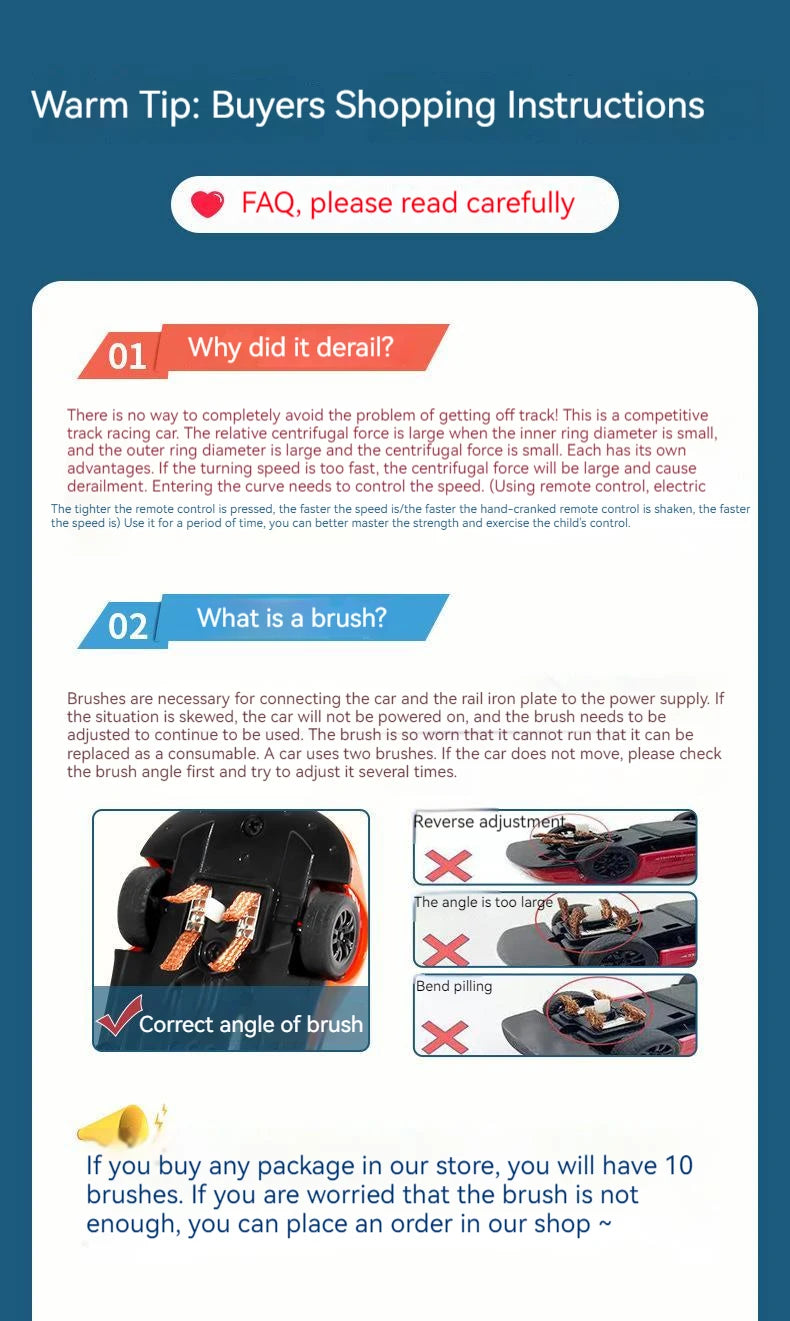 Warm Tip: Buyers Shopping Instructions

FAQ, please read carefully

01 Why did it derail?

There is no way to completely avoid the problem of getting off track! This is a competitive track racing car. The relative centrifugal force is large when the inner ring diameter is small, and the outer ring diameter is large and the centrifugal force is small. Each has its own advantages. If the turning speed is too fast, the centrifugal force will be large and cause derailment. Entering the curve needs to control the speed. (Using remote control, electric

The tighter the remote control is pressed, the faster the speed is/the faster the hand-cranked remote control is shaken, the faster the speed is) Use it for a period of time, you can better master the strength and exercise the child's control.

02 What is a brush?

Brushes are necessary for connecting the car and the rail iron plate to the power supply. If the situation is skewed, the car will not be powered on, and the brush needs to be adjusted to continue to be used. The brush is so worn that it cannot run that it can be replaced as a consumable. A car uses two brushes. If the car does not move, please check the brush angle first and try to adjust it several times.

Correct angle of brush

Reverse adjustment

The angle is too large

Bend pilling

If you buy any package in our store, you will have 10 brushes. If you are worried that the brush is not enough, you can place an order in our shop ~