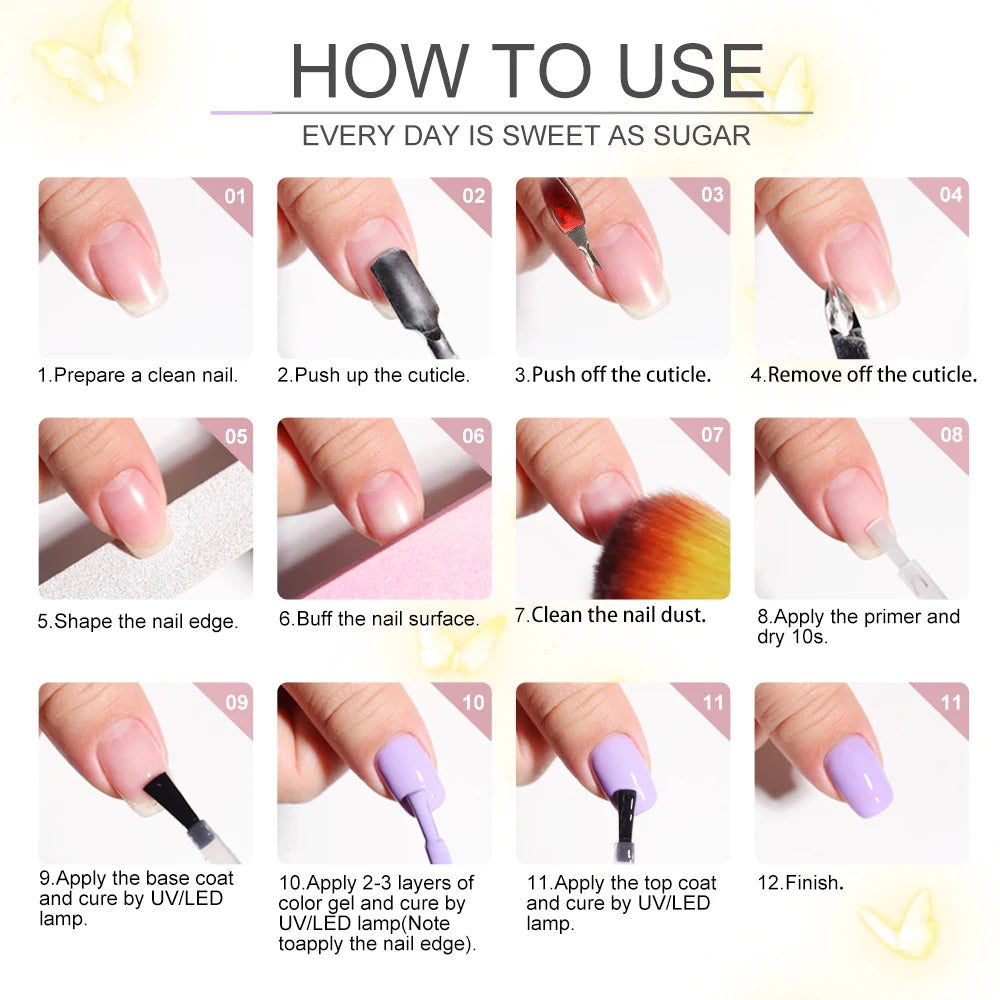 HOW TO USE

EVERY DAY IS SWEET AS SUGAR

01
1.Prepare a clean nail.

02
2.Push up the cuticle.

03
3.Push off the cuticle.

04
4.Remove off the cuticle.

05
5.Shape the nail edge.

06
6.Buff the nail surface.

07
7.Clean the nail dust.

08
8.Apply the primer and dry 10s.

09
9.Apply the base coat and cure by UV/LED lamp.

10
10.Apply 2-3 layers of color gel and cure by UV/LED lamp(Note toapply the nail edge).

11
11.Apply the top coat and cure by UV/LED lamp.

11
12.Finish.