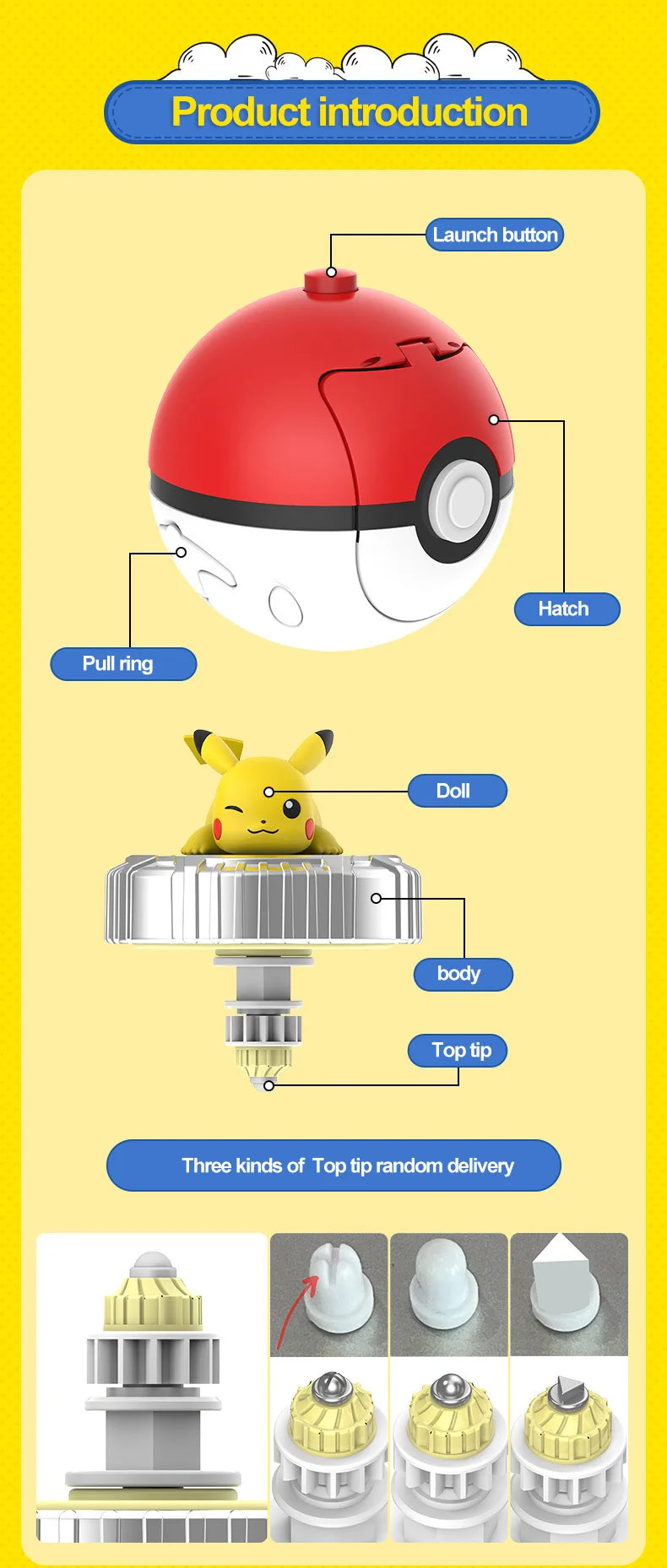 Product introduction

Launch button

Hatch

Pull ring

Doll

body

Top tip

Three kinds of Top tip random delivery