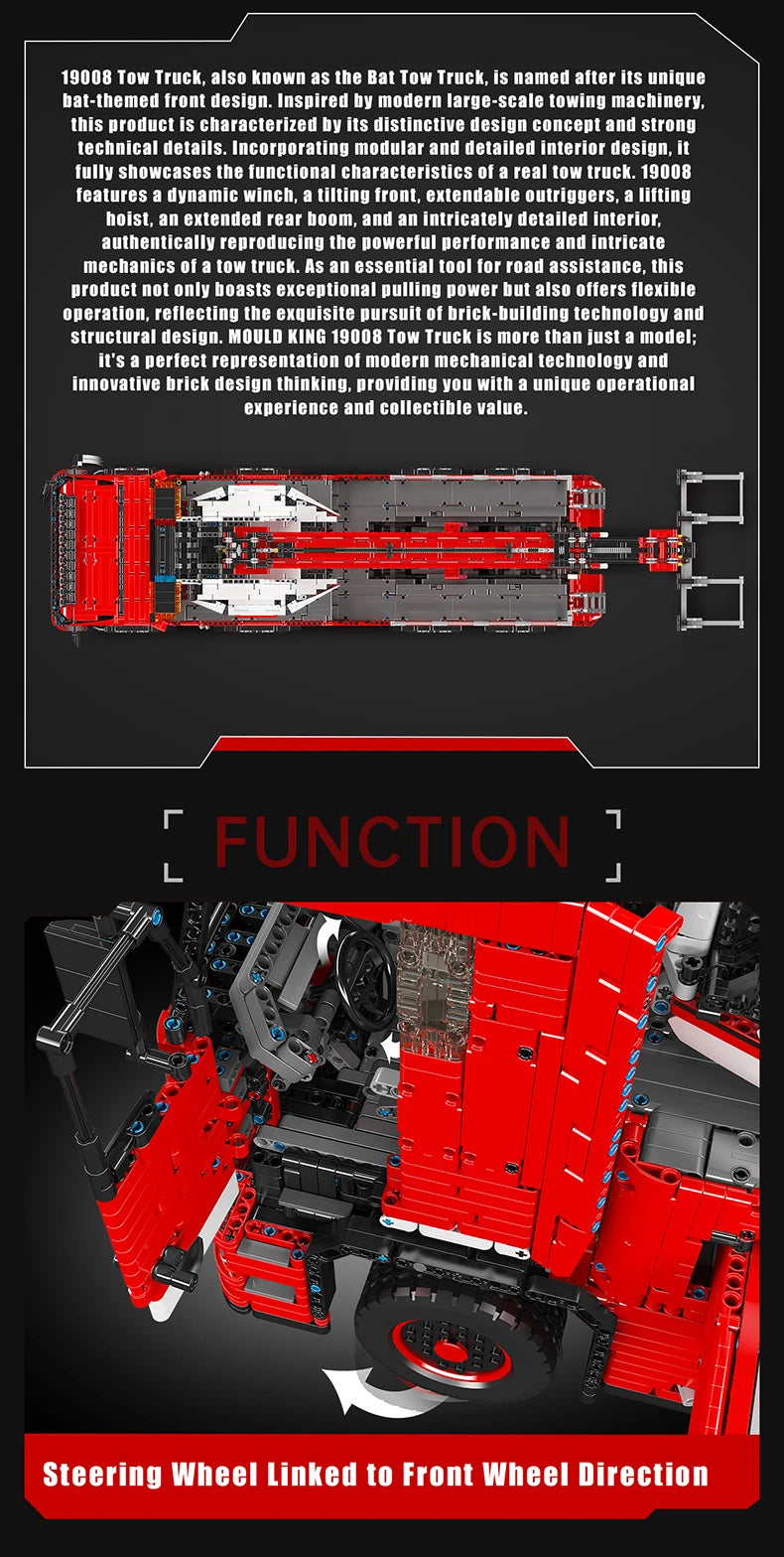 19008 Tow Truck, also known as the Bat Tow Truck, is named after its unique bat-themed front design. Inspired by modern large-scale towing machinery, this product is characterized by its distinctive design concept and strong technical details. Incorporating modular and detailed interior design, it fully showcases the functional characteristics of a real tow truck. 19008 features a dynamic winch, a tilting front, extendable outriggers, a lifting hoist, an extended rear boom, and an intricately detailed interior, authentically reproducing the powerful performance and intricate mechanics of a tow truck. As an essential tool for road assistance, this product not only boasts exceptional pulling power but also offers flexible operation, reflecting the exquisite pursuit of brick-building technology and structural design. MOULD KING 19008 Tow Truck is more than just a model; it's a perfect representation of modern mechanical technology and innovative brick design thinking, providing you with a unique operational experience and collectible value.

FUNCTION

Steering Wheel Linked to Front Wheel Direction